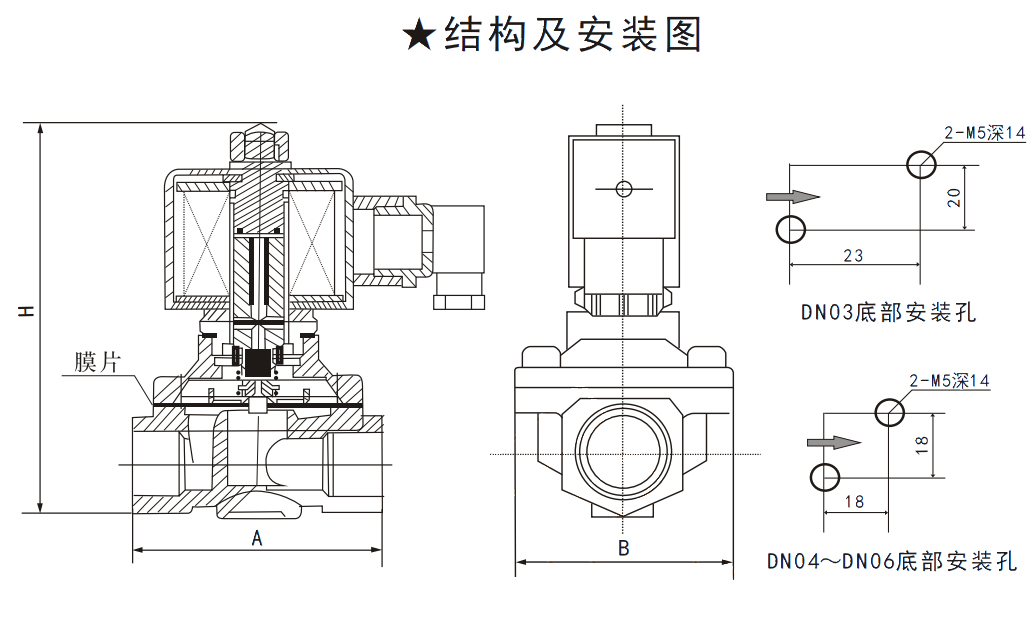 ★结构及安装图

H

膜片

A

B

2-M5深14

20

23

DN03底部安装孔

2-M5深14

18

18

DN04～DN06底部安装孔