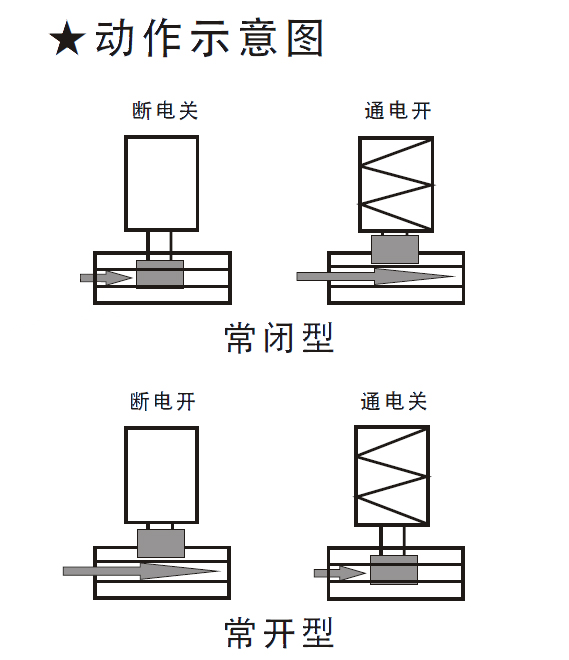 ★动作示意图

断电关

通电开

常闭型

断电开

通电关

常开型